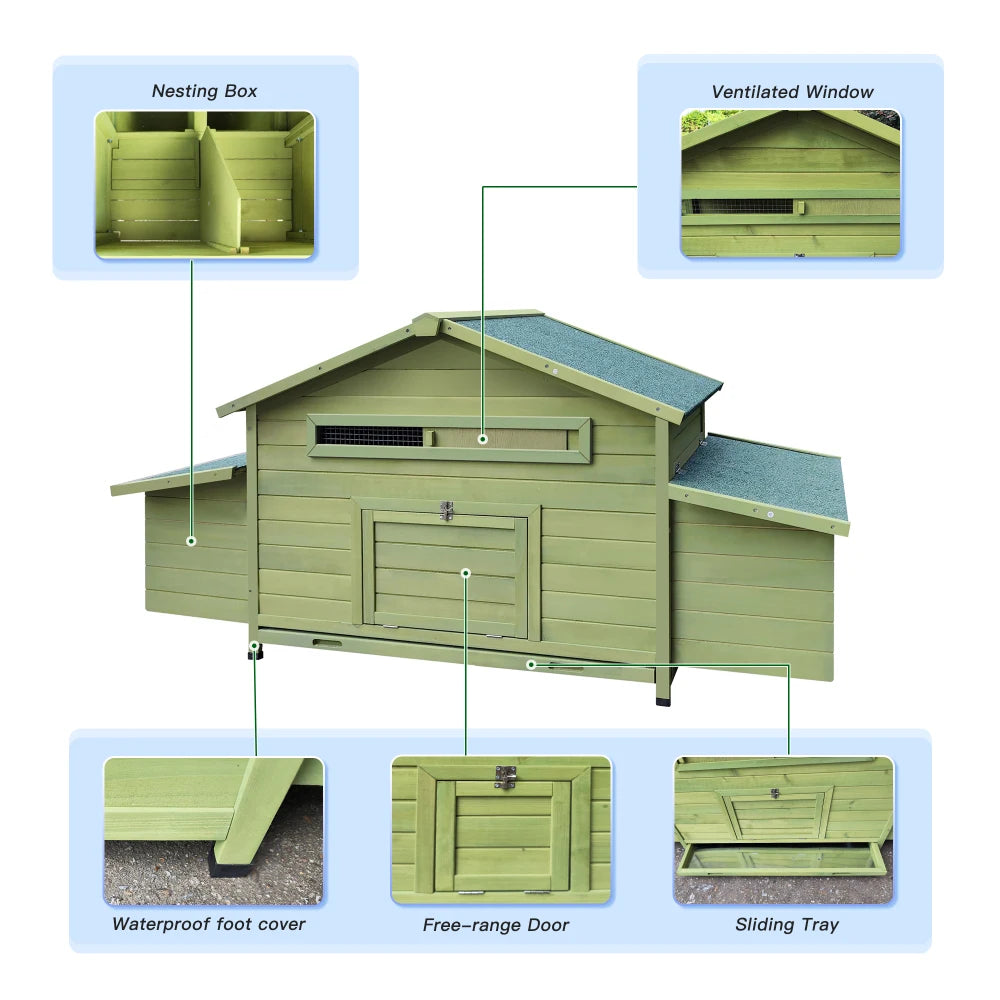 Nesting Box

Ventilated Window

Waterproof foot cover

Free-range Door

Sliding Tray