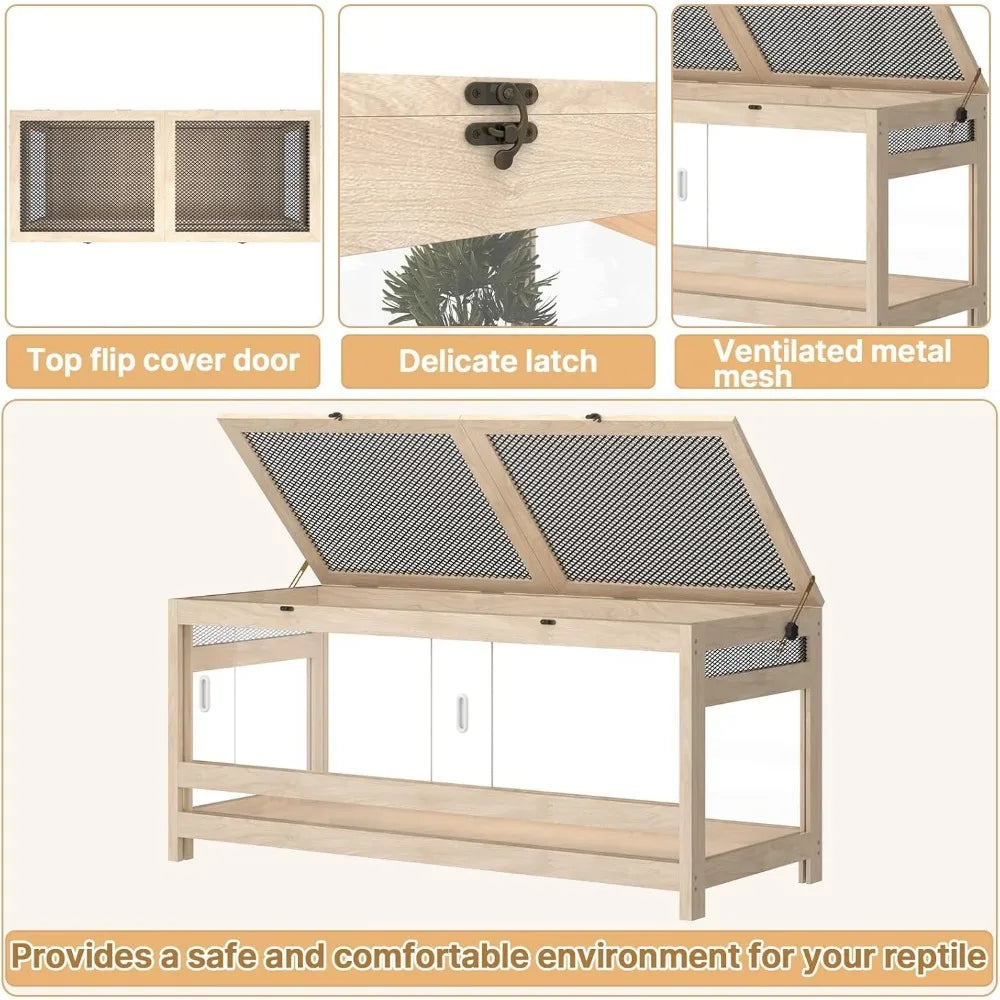 Top flip cover door

Delicate latch

Ventilated metal mesh

Provides a safe and comfortable environment for your reptile