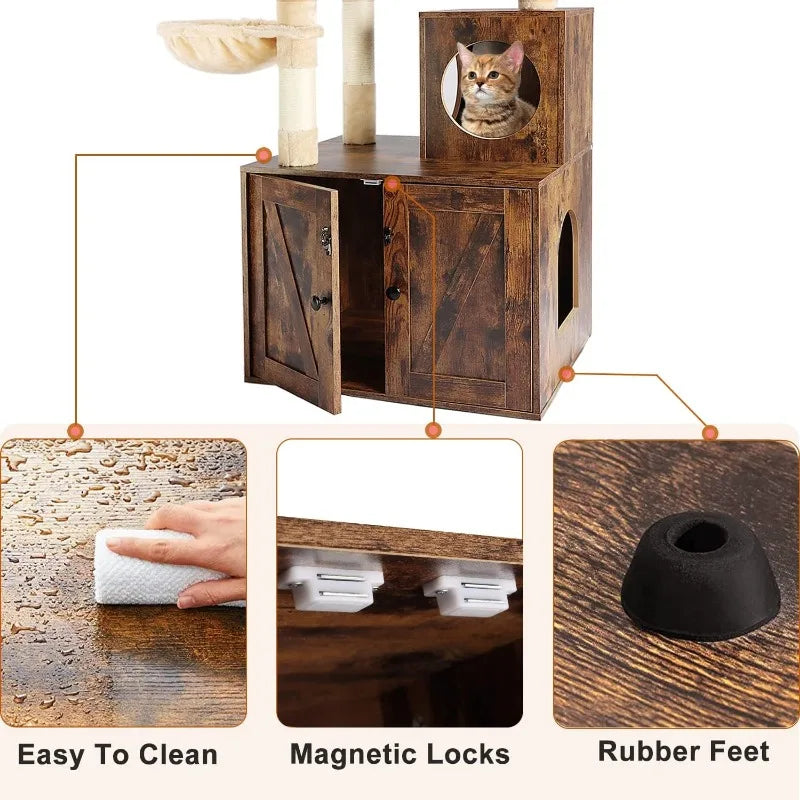 Easy To Clean

Magnetic Locks

Rubber Feet