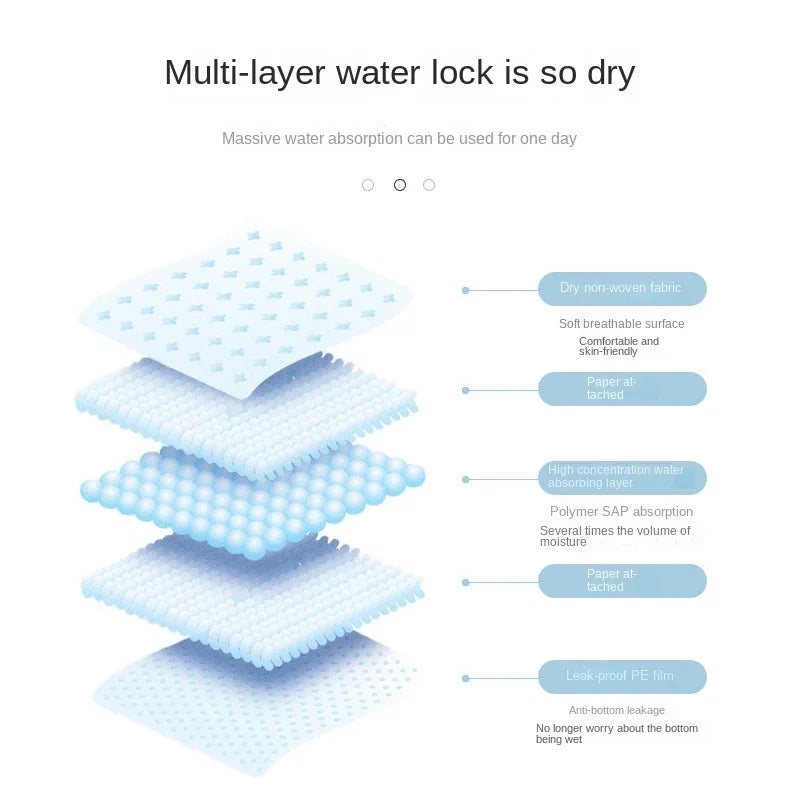 Multi-layer water lock is so dry

Massive water absorption can be used for one day

Dry non-woven fabric

Soft breathable surface

Comfortable and skin-friendly

Paper attached

High concentration water absorbing layer

Polymer SAP absorption

Several times the volume of moisture

Paper attached

Leak-proof PE film

Anti-bottom leakage

No longer worry about the bottom being wet