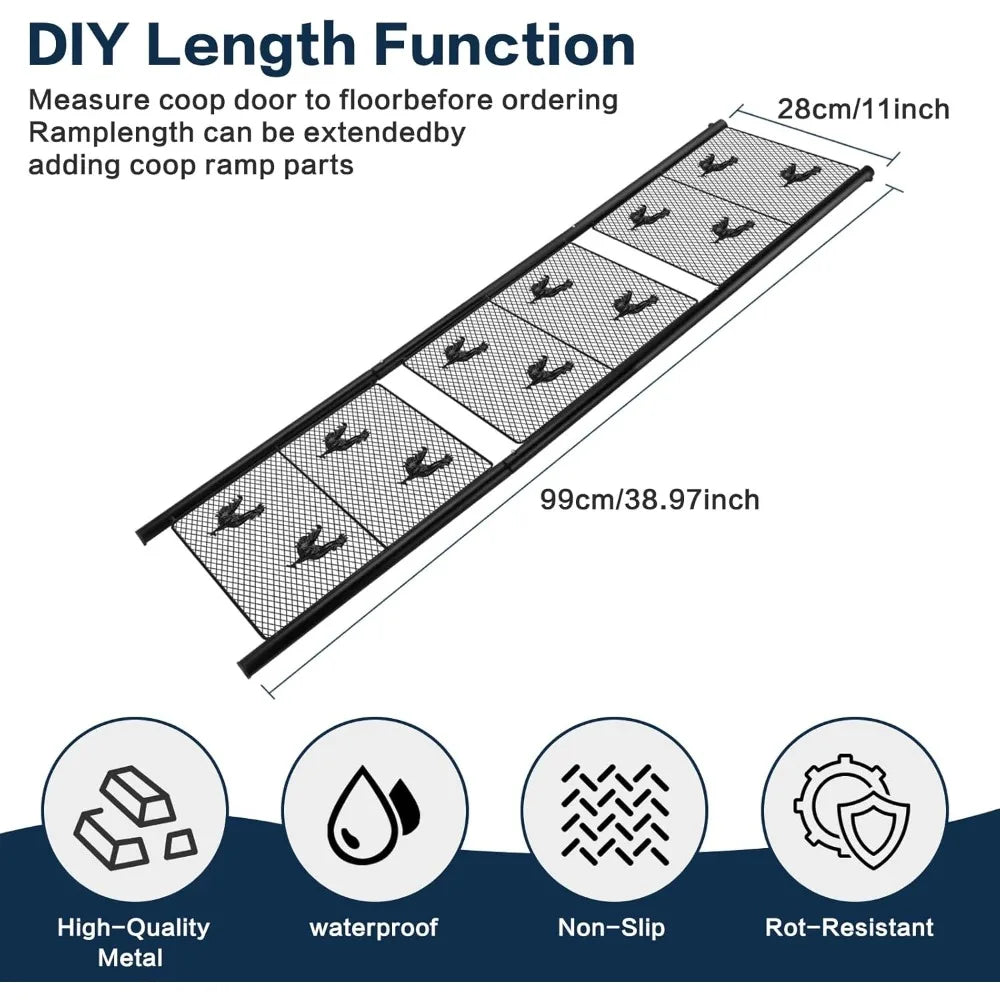 DIY Length Function

Measure coop door to floorbefore ordering
Ramplength can be extendedby
adding coop ramp parts

28cm/11inch

99cm/38.97inch

High-Quality Metal

waterproof

Non-Slip

Rot-Resistant