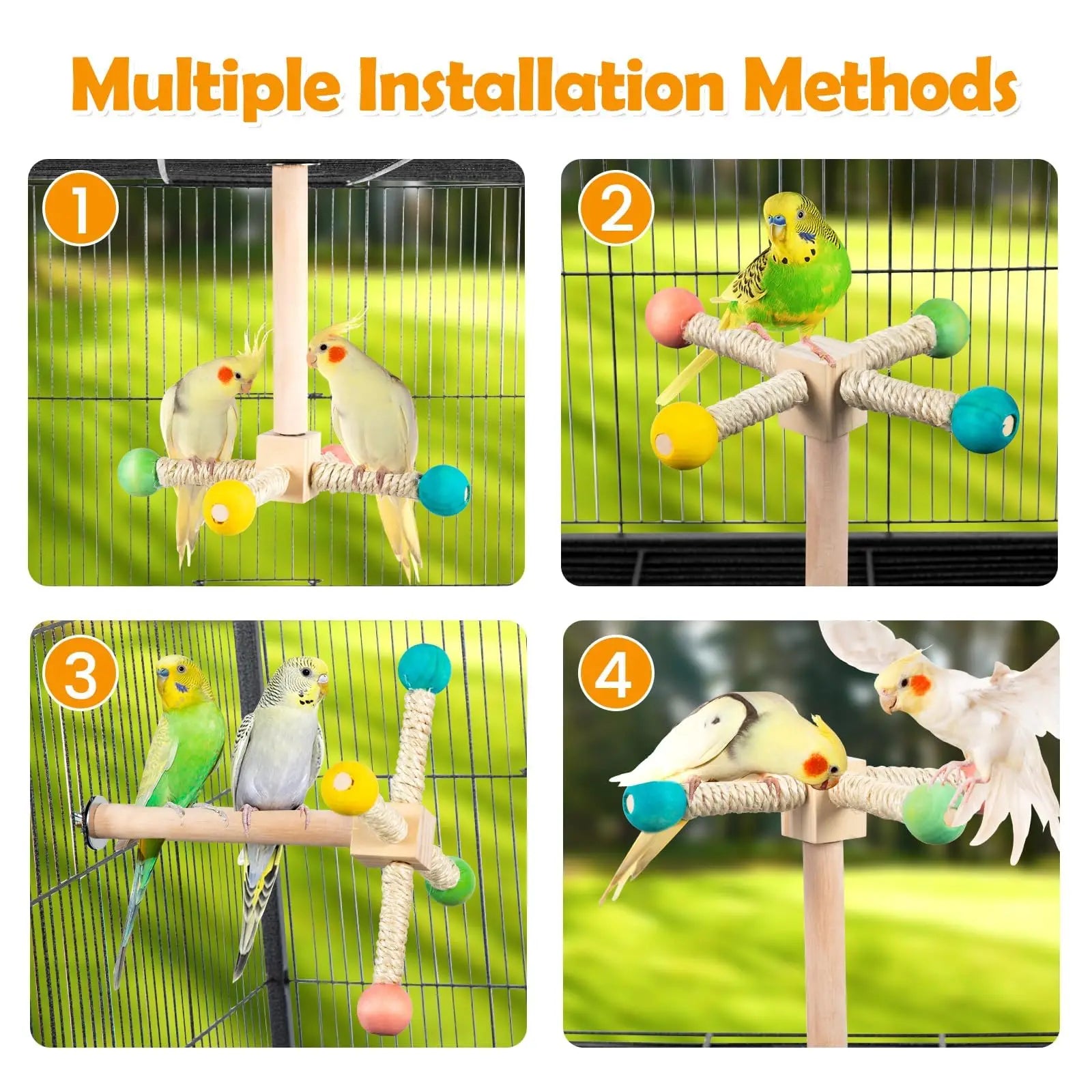 Multiple Installation Methods

1

2

3

4