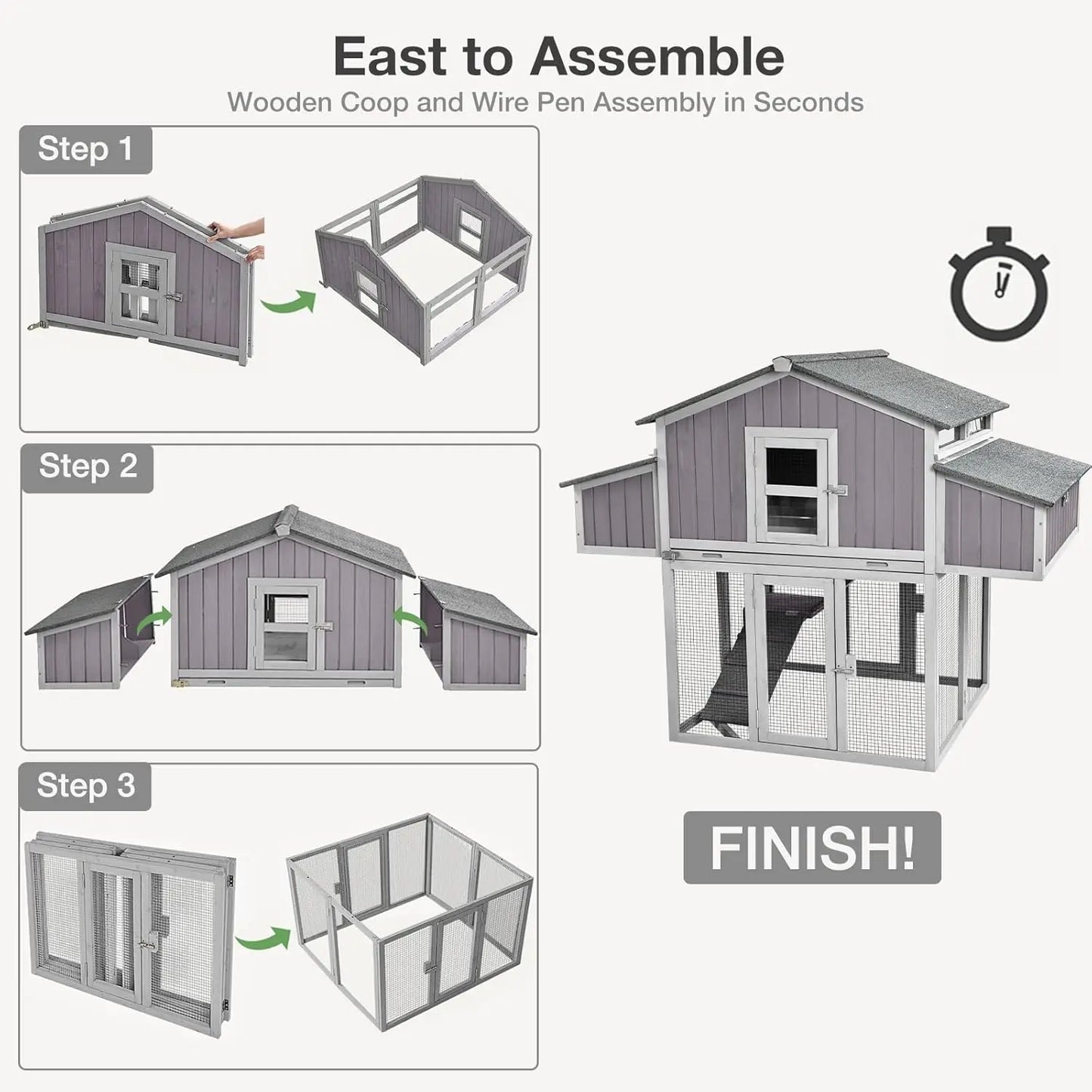 East to Assemble

Wooden Coop and Wire Pen Assembly in Seconds

Step 1

Step 2

Step 3

FINISH!