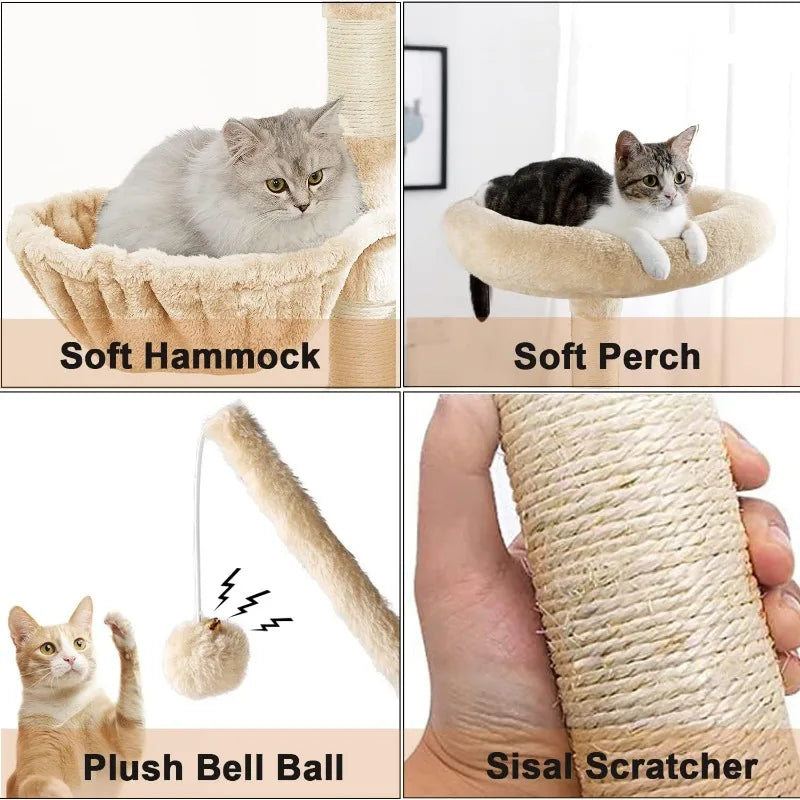 Soft Hammock

Soft Perch

Plush Bell Ball

Sisal Scratcher