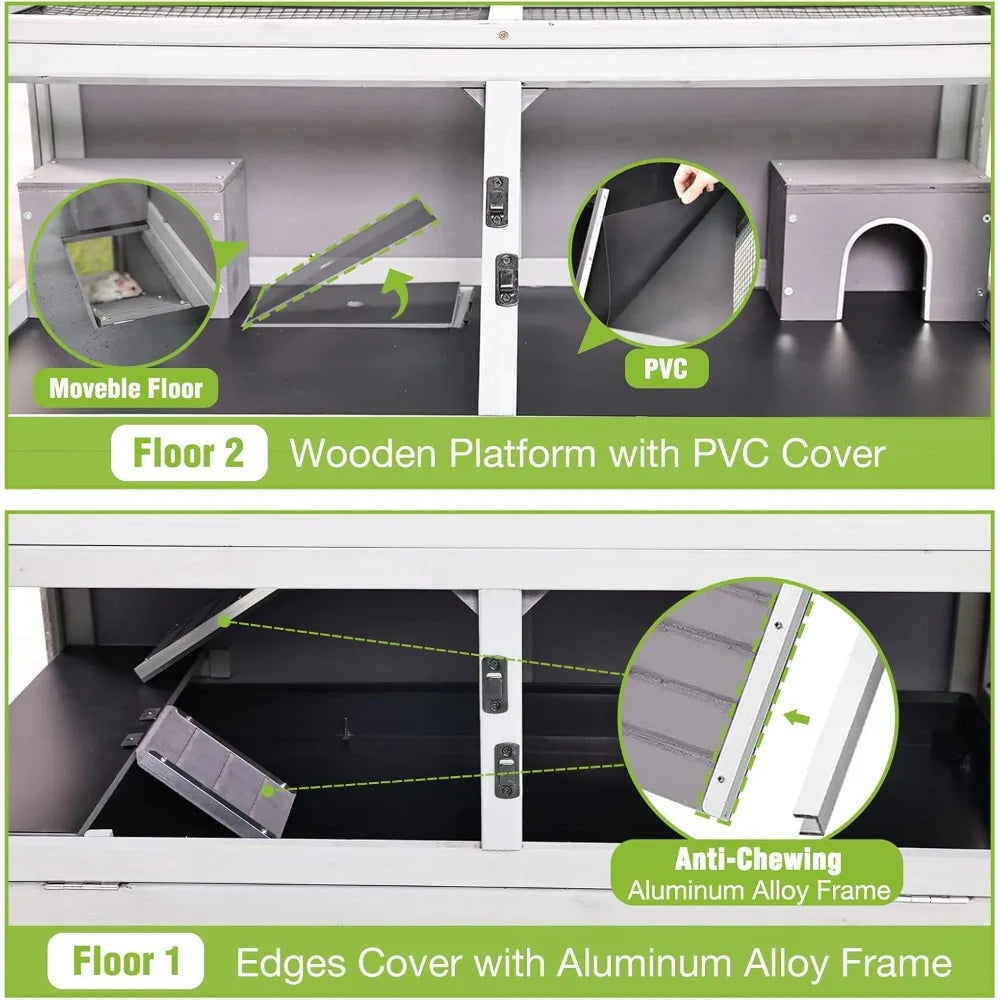 Moveble Floor

PVC

Floor 2 Wooden Platform with PVC Cover

Anti-Chewing
Aluminum Alloy Frame

Floor 1 Edges Cover with Aluminum Alloy Frame